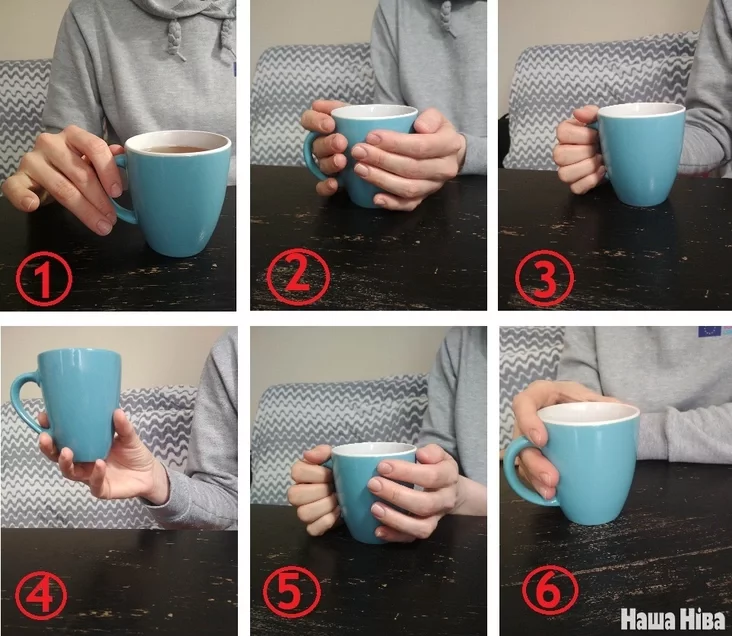 1
2
3
4
5
6
Наша Ніва